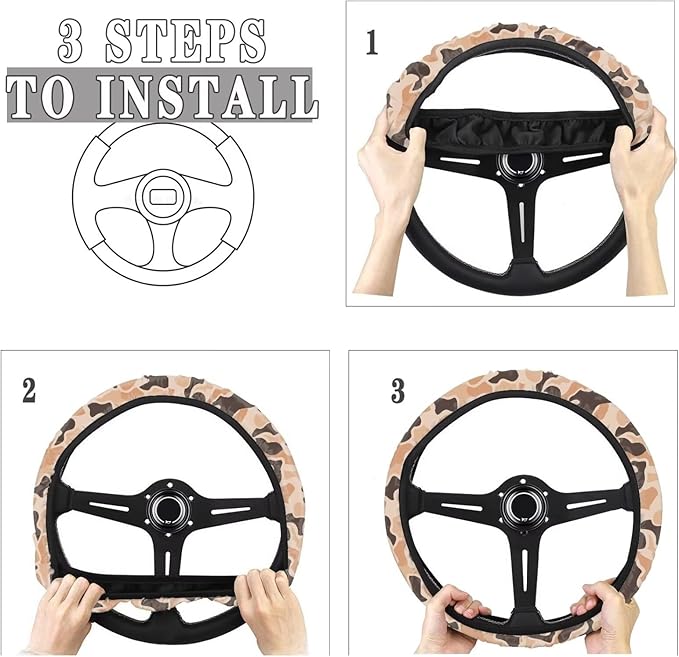 3 STEPS
TO INSTALL

1

2

3