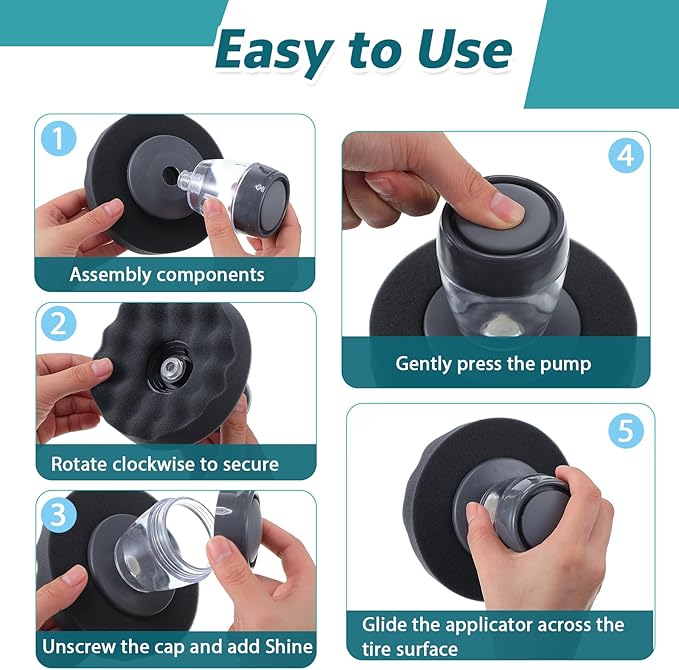 Easy to Use

1
Assembly components

2
Rotate clockwise to secure

3
Unscrew the cap and add Shine

4
Gently press the pump

5
Glide the applicator across the tire surface