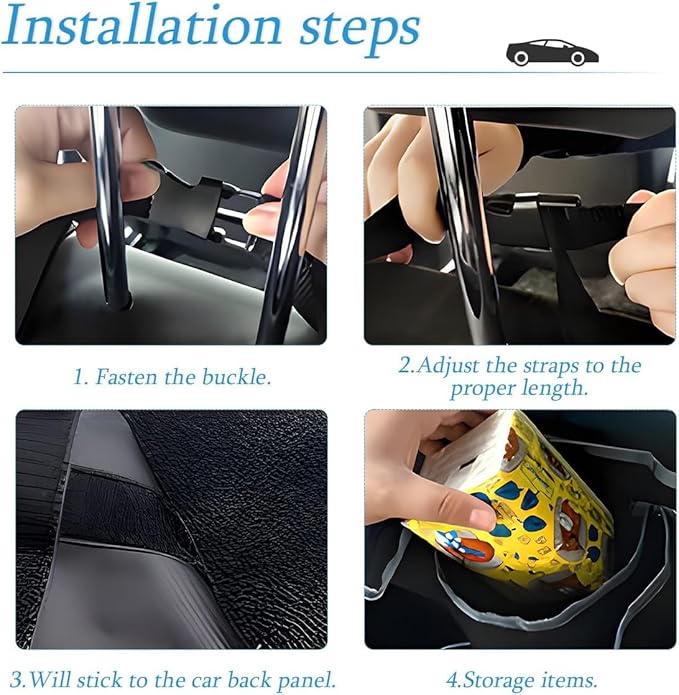 Installation steps

1. Fasten the buckle.

2.Adjust the straps to the proper length.

3.Will stick to the car back panel.

4.Storage items.