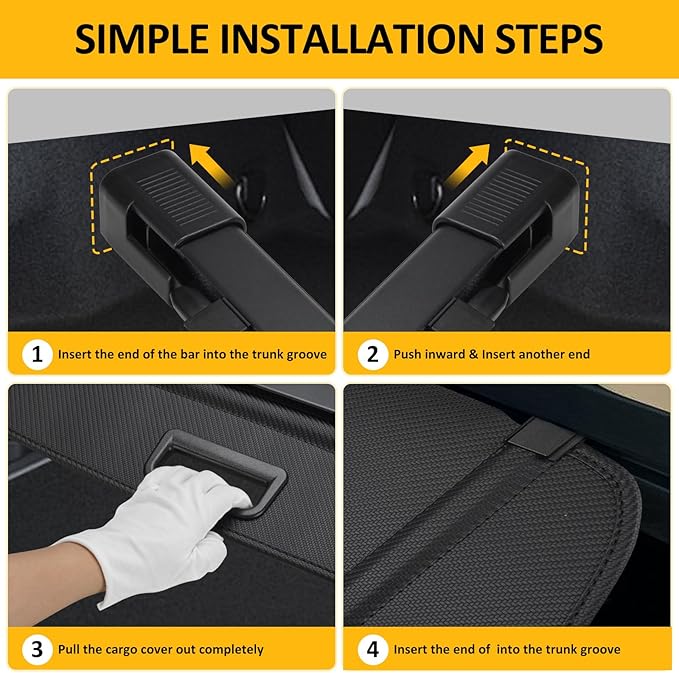 SIMPLE INSTALLATION STEPS

1 Insert the end of the bar into the trunk groove

2 Push inward & Insert another end

3 Pull the cargo cover out completely

4 Insert the end of into the trunk groove