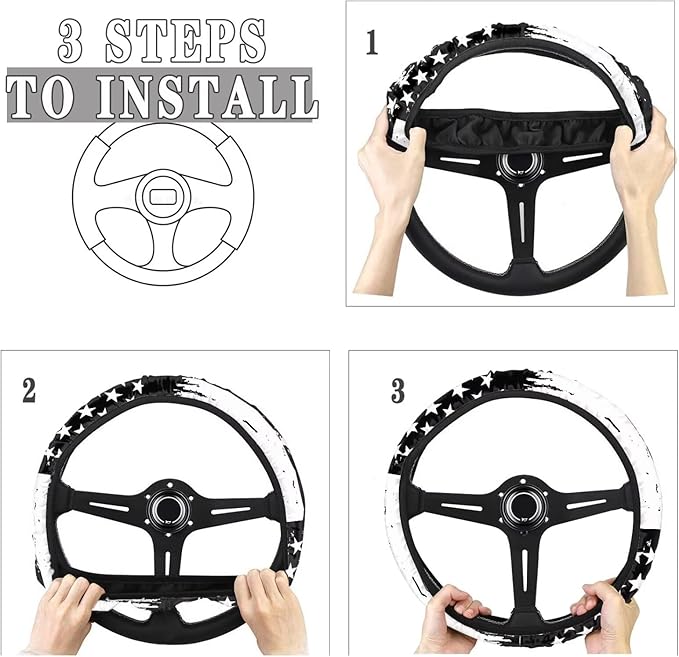 3 STEPS
TO INSTALL

1

2

3