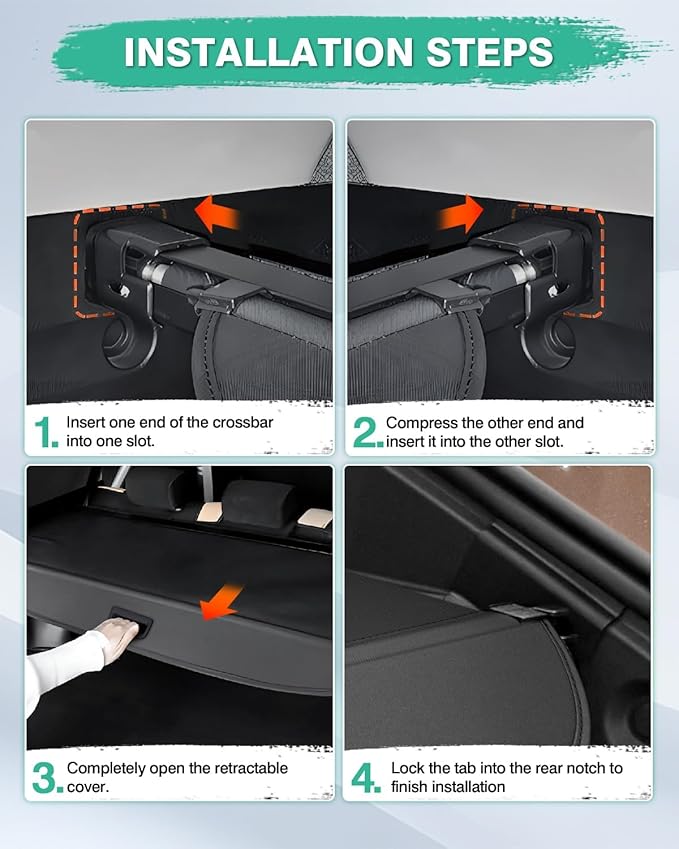 INSTALLATION STEPS

1. Insert one end of the crossbar into one slot.

2. Compress the other end and insert it into the other slot.

3. Completely open the retractable cover.

4. Lock the tab into the rear notch to finish installation