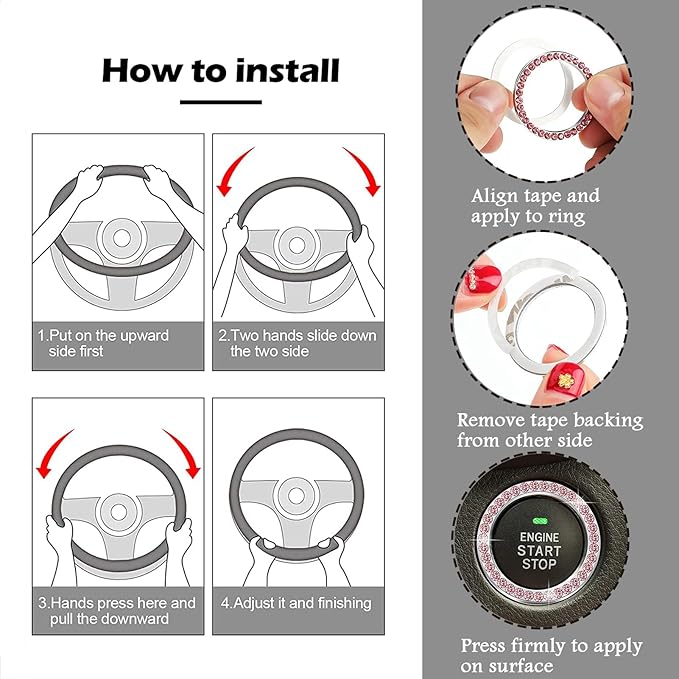 How to install

1.Put on the upward side first

2.Two hands slide down the two side

3.Hands press here and pull the downward

4.Adjust it and finishing

Align tape and apply to ring

Remove tape backing from other side

ENGINE
START
STOP

Press firmly to apply on surface