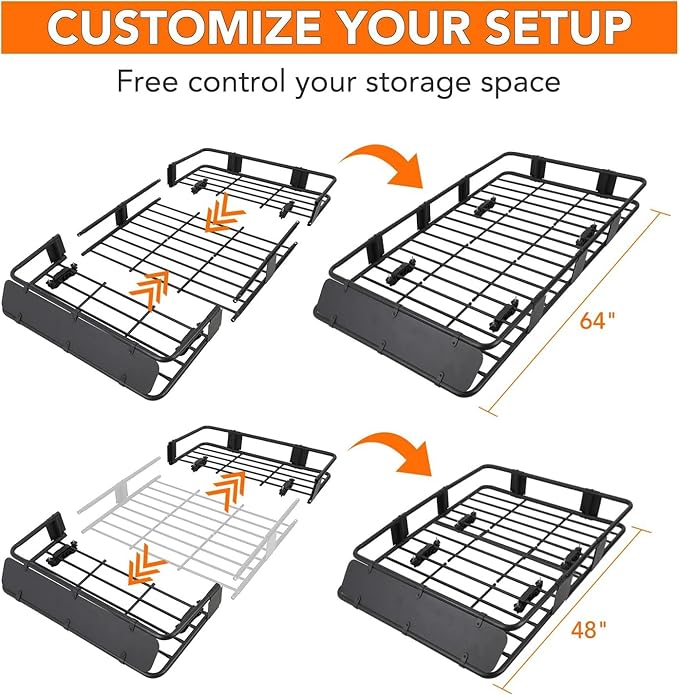 CUSTOMIZE YOUR SETUP

Free control your storage space

64"

48"