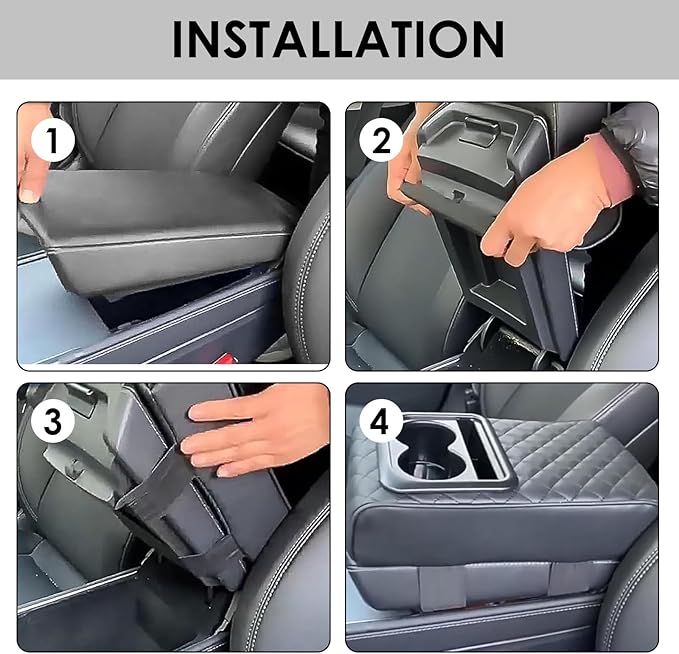 INSTALLATION

1

2

3

4