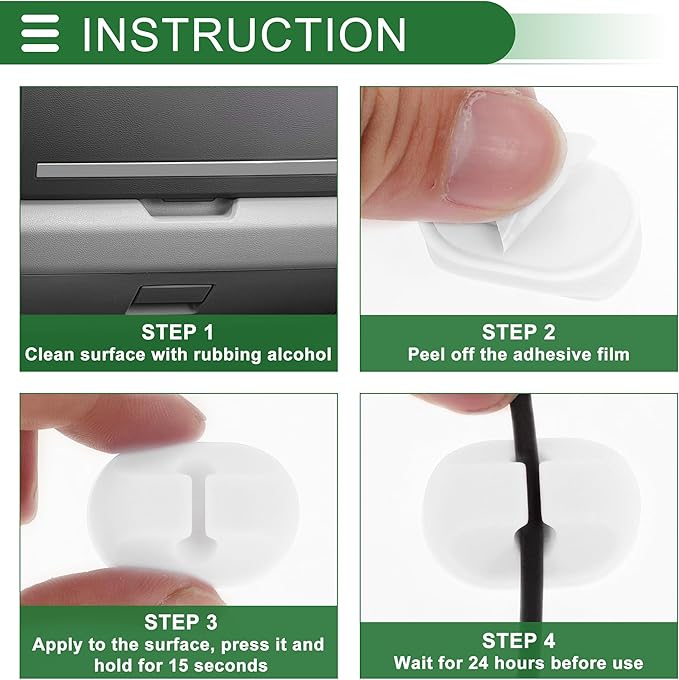 INSTRUCTION

STEP 1
Clean surface with rubbing alcohol

STEP 2
Peel off the adhesive film

STEP 3
Apply to the surface, press it and hold for 15 seconds

STEP 4
Wait for 24 hours before use