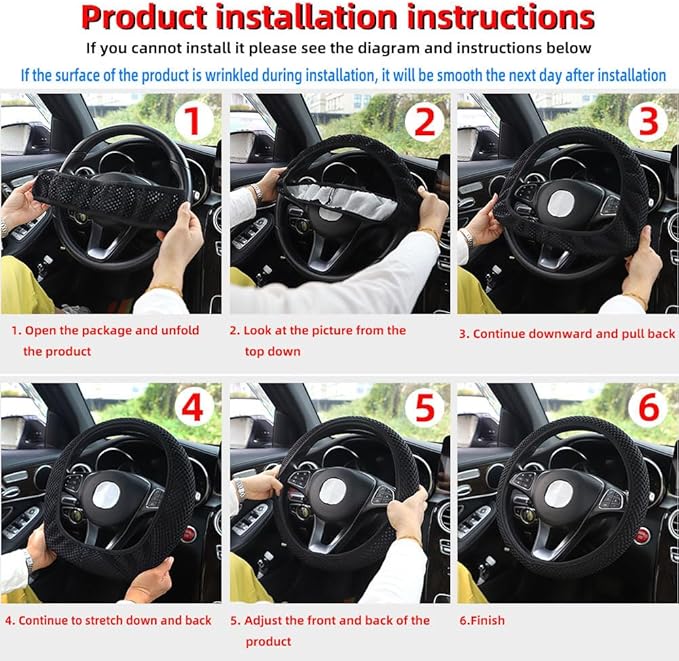 Product installation instructions

If you cannot install it please see the diagram and instructions below

If the surface of the product is wrinkled during installation, it will be smooth the next day after installation

1

2

3

1. Open the package and unfold the product

2. Look at the picture from the top down

3. Continue downward and pull back

4

5

6

4. Continue to stretch down and back

5. Adjust the front and back of the product

6.Finish