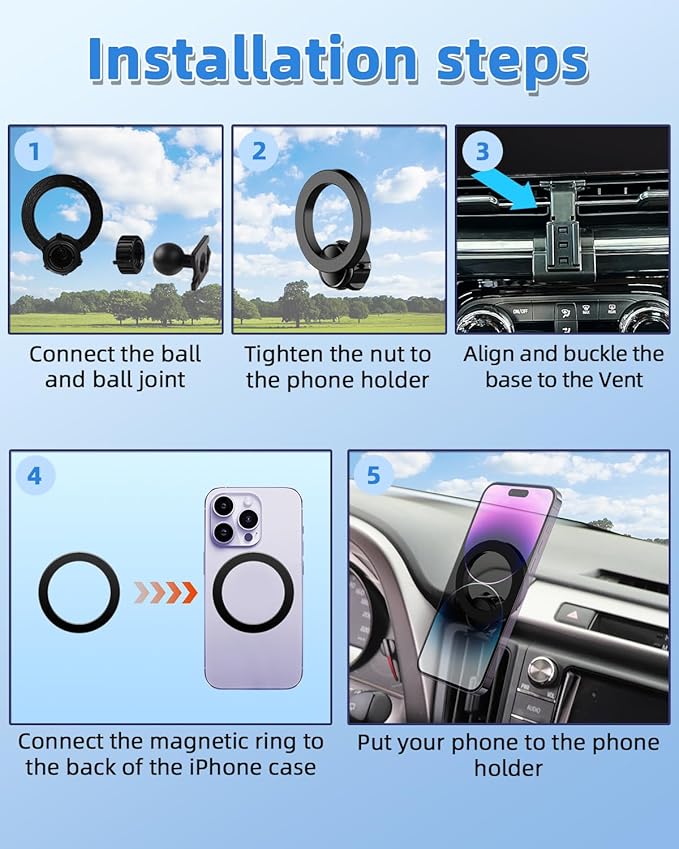 Installation steps

1

Connect the ball and ball joint

2

Tighten the nut to the phone holder

3

Align and buckle the base to the Vent

4

Connect the magnetic ring to the back of the iPhone case

5

Put your phone to the phone holder