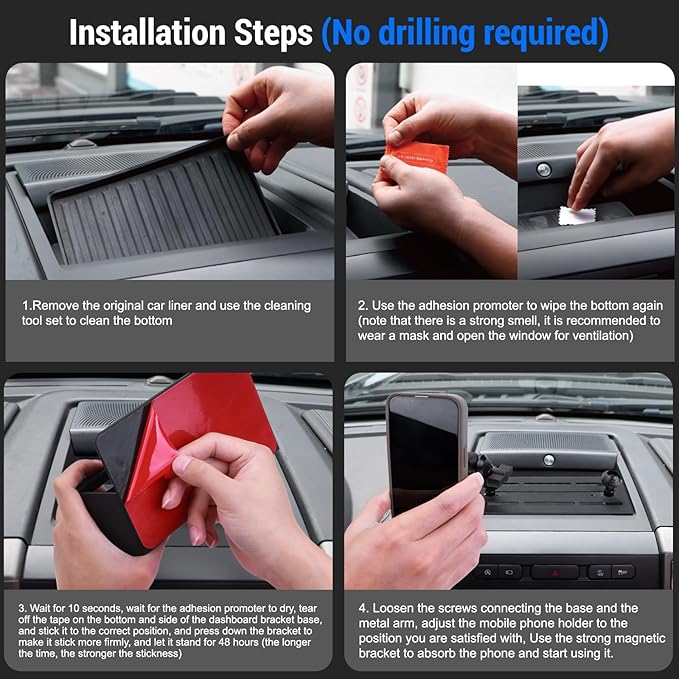 Installation Steps (No drilling required)

1.Remove the original car liner and use the cleaning tool set to clean the bottom

2. Use the adhesion promoter to wipe the bottom again (note that there is a strong smell, it is recommended to wear a mask and open the window for ventilation)

3. Wait for 10 seconds, wait for the adhesion promoter to dry, tear off the tape on the bottom and side of the dashboard bracket base, and stick it to the correct position, and press down the bracket to make it stick more firmly, and let it stand for 48 hours (the longer the time, the stronger the stickness)

4. Loosen the screws connecting the base and the metal arm, adjust the mobile phone holder to the position you are satisfied with, Use the strong magnetic bracket to absorb the phone and start using it.