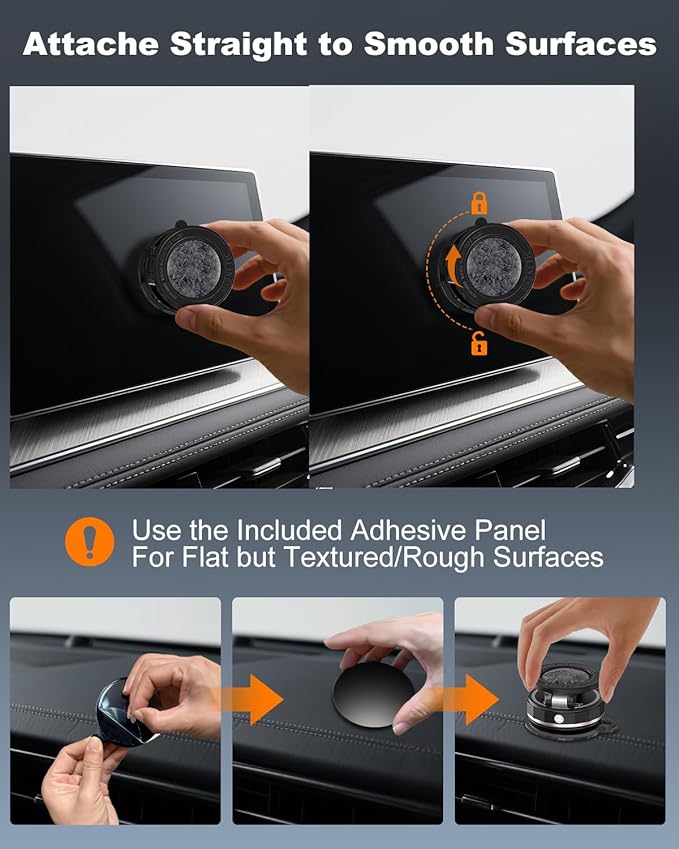 Attache Straight to Smooth Surfaces

Use the Included Adhesive Panel For Flat but Textured/Rough Surfaces