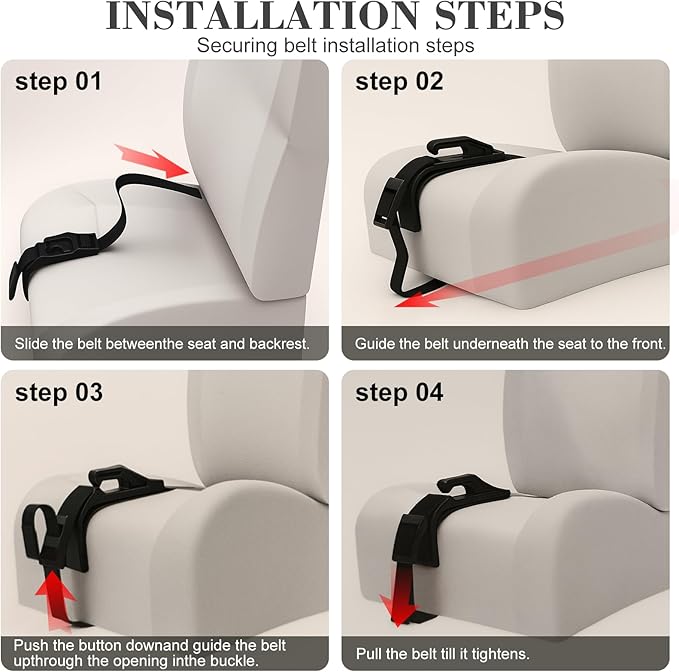 INSTALLATION STEPS

Securing belt installation steps

step 01

Slide the belt betweenthe seat and backrest.

step 02

Guide the belt underneath the seat to the front.

step 03

Push the button downand guide the belt upthrough the opening inthe buckle.

step 04

Pull the belt till it tightens.