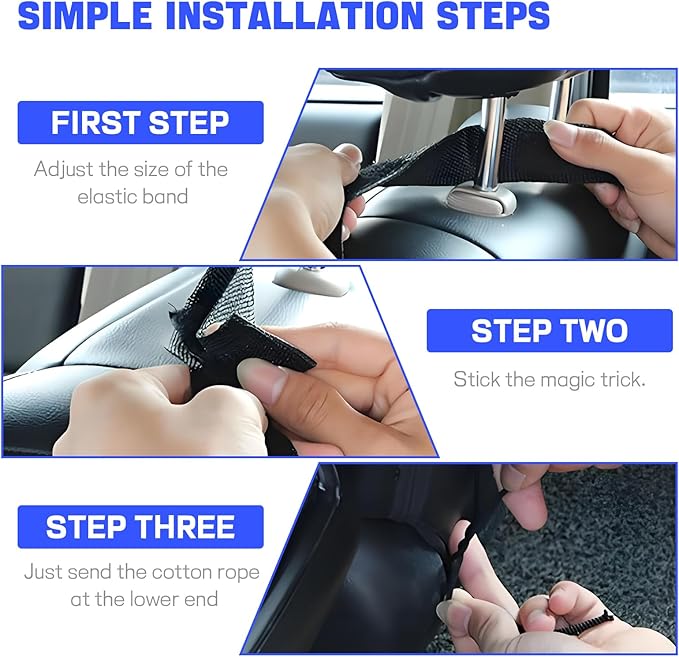 SIMPLE INSTALLATION STEPS

FIRST STEP

Adjust the size of the elastic band

STEP TWO

Stick the magic trick.

STEP THREE

Just send the cotton rope at the lower end