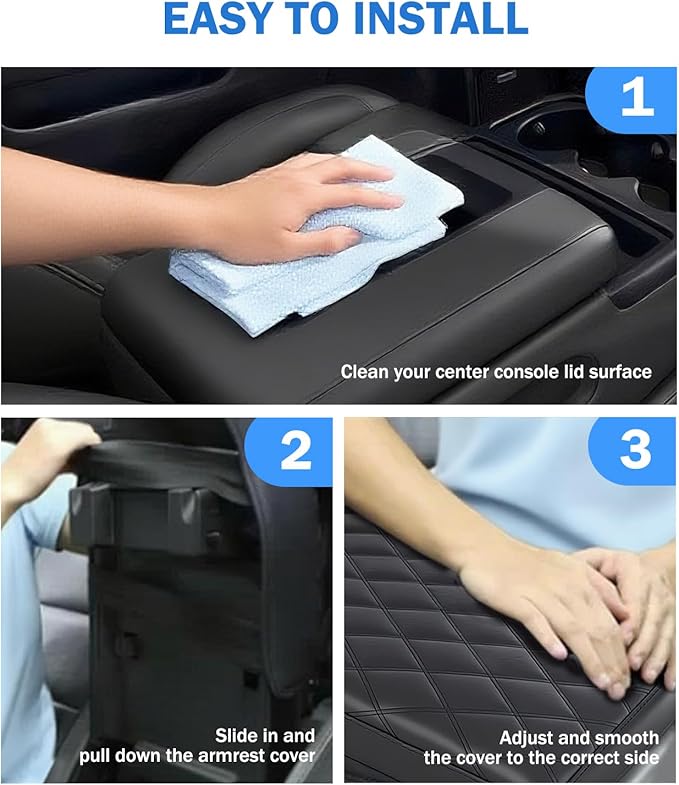 EASY TO INSTALL

1

Clean your center console lid surface

2

Slide in and pull down the armrest cover

3

Adjust and smooth the cover to the correct side