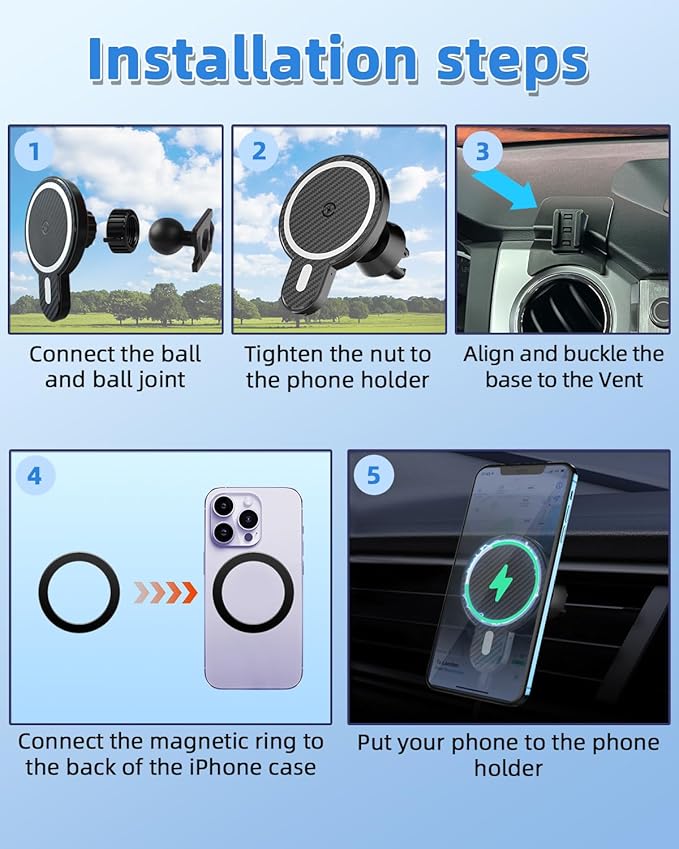 Installation steps

1

Connect the ball and ball joint

2

Tighten the nut to the phone holder

3

Align and buckle the base to the Vent

4

Connect the magnetic ring to the back of the iPhone case

5

Put your phone to the phone holder