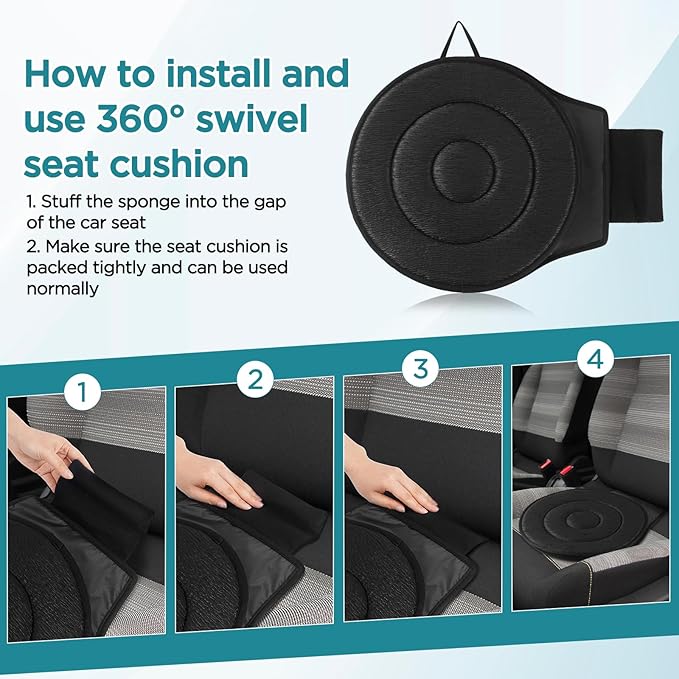 How to install and use 360° swivel seat cushion

1. Stuff the sponge into the gap of the car seat

2. Make sure the seat cushion is packed tightly and can be used normally

1

2

3

4