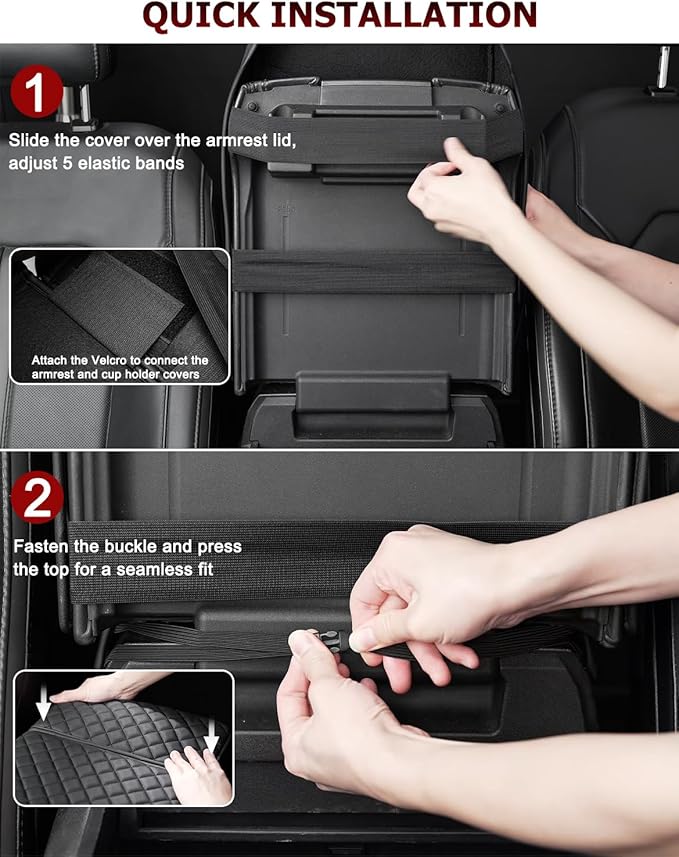 QUICK INSTALLATION

1

Slide the cover over the armrest lid, adjust 5 elastic bands

Attach the Velcro to connect the armrest and cup holder covers

2

Fasten the buckle and press the top for a seamless fit