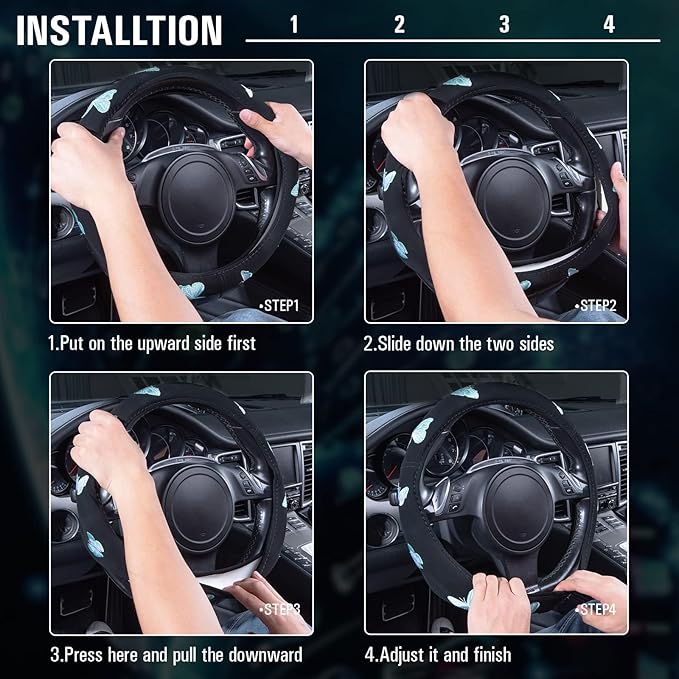 INSTALLTION 1 2 3 4

•STEP1

1.Put on the upward side first

•STEP2

2.Slide down the two sides

•STEP3

3.Press here and pull the downward

•STEP4

4.Adjust it and finish