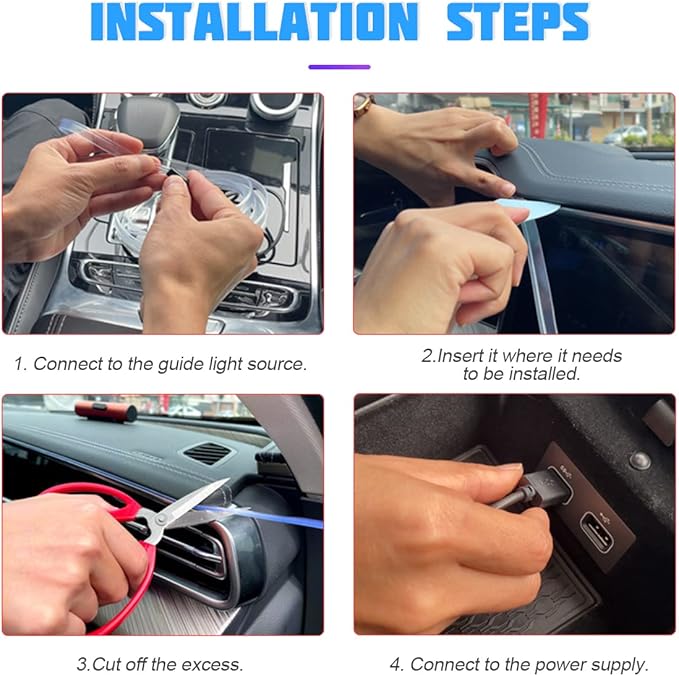 INSTALLATION STEPS

1. Connect to the guide light source.

2.Insert it where it needs to be installed.

3.Cut off the excess.

4. Connect to the power supply.