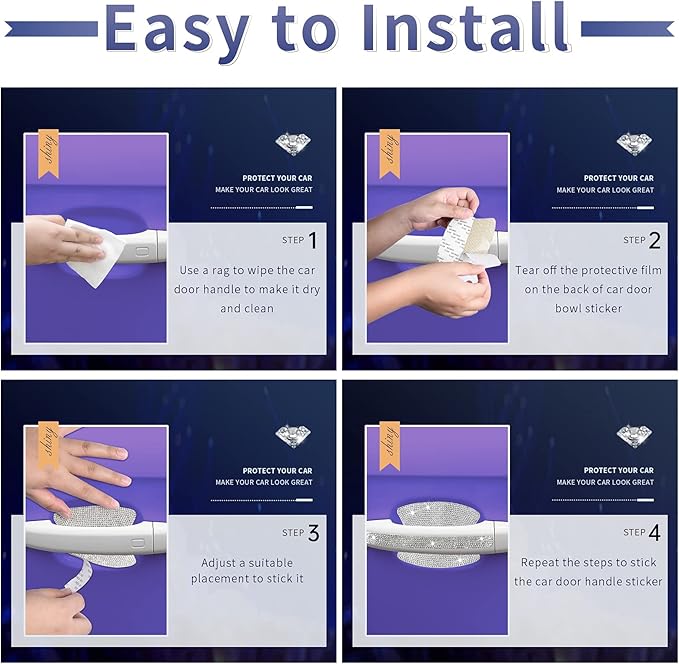 Easy to Install

shiny

PROTECT YOUR CAR
MAKE YOUR CAR LOOK GREAT

STEP 1

Use a rag to wipe the car door handle to make it dry and clean

shiny

PROTECT YOUR CAR
MAKE YOUR CAR LOOK GREAT

STEP 2

Tear off the protective film on the back of car door bowl sticker

shiny

PROTECT YOUR CAR
MAKE YOUR CAR LOOK GREAT

STEP 3

Adjust a suitable placement to stick it

shiny

PROTECT YOUR CAR
MAKE YOUR CAR LOOK GREAT

STEP 4

Repeat the steps to stick the car door handle sticker