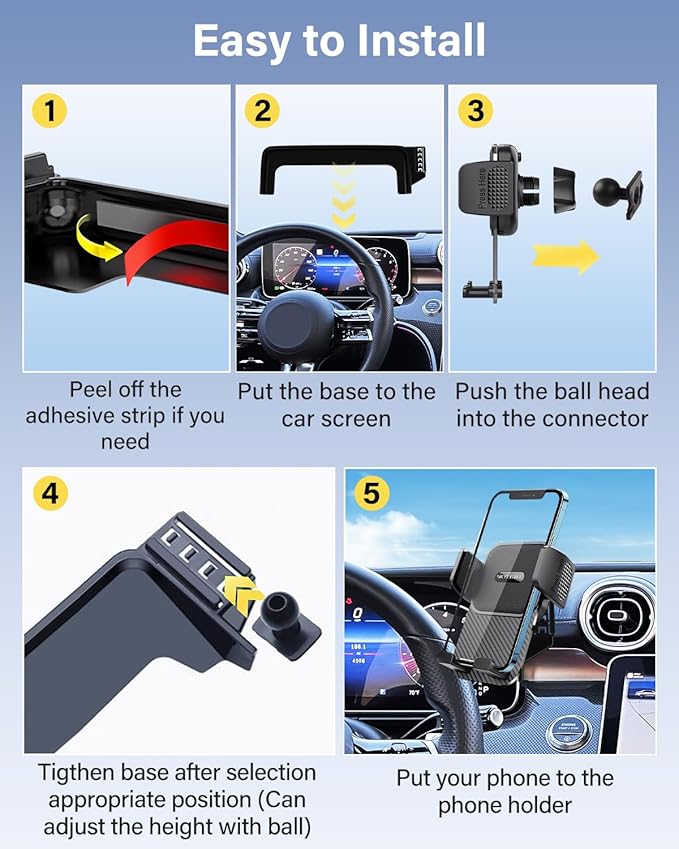 Easy to Install

1

Peel off the adhesive strip if you need

2

Put the base to the car screen

3

Press Here

Push the ball head into the connector

4

Tigthen base after selection appropriate position (Can adjust the height with ball)

5

Put your phone to the phone holder