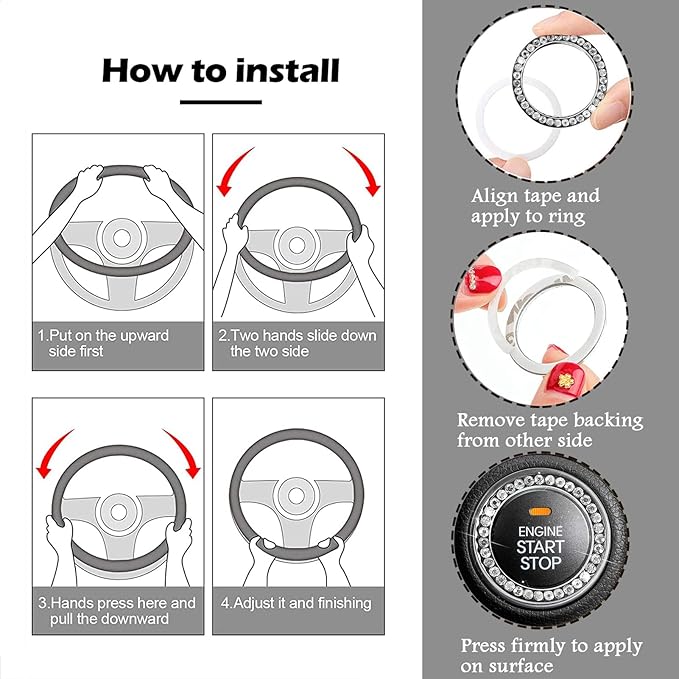 How to install

1.Put on the upward side first

2.Two hands slide down the two side

3.Hands press here and pull the downward

4.Adjust it and finishing

Align tape and apply to ring

Remove tape backing from other side

ENGINE START STOP

Press firmly to apply on surface