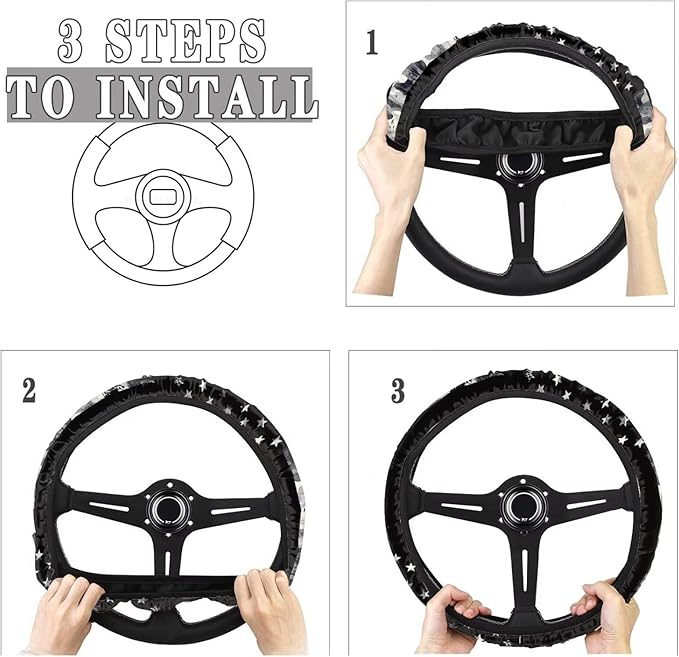 3 STEPS
TO INSTALL

1

2

3