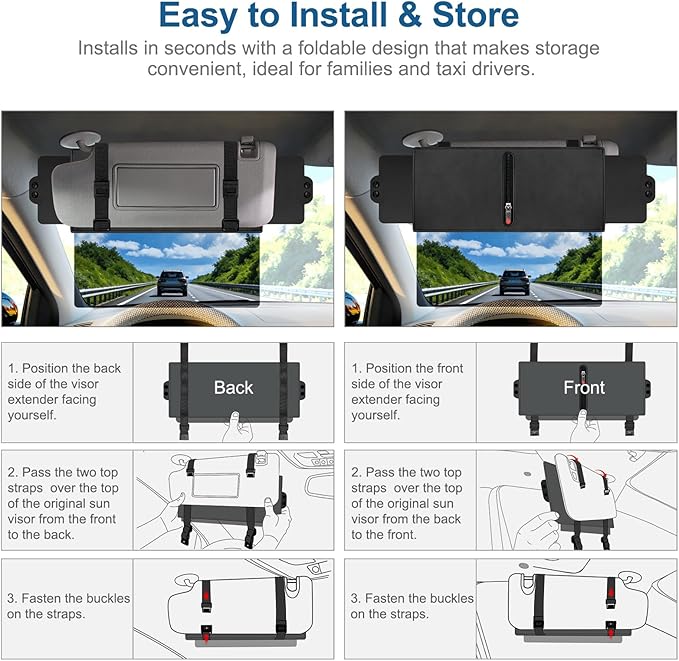 Easy to Install & Store

Installs in seconds with a foldable design that makes storage convenient, ideal for families and taxi drivers.

1. Position the back side of the visor extender facing yourself.

Back

2. Pass the two top straps over the top of the original sun visor from the front to the back.

3. Fasten the buckles on the straps.

1. Position the front side of the visor extender facing yourself.

Front

2. Pass the two top straps over the top of the original sun visor from the back to the front.

3. Fasten the buckles on the straps.