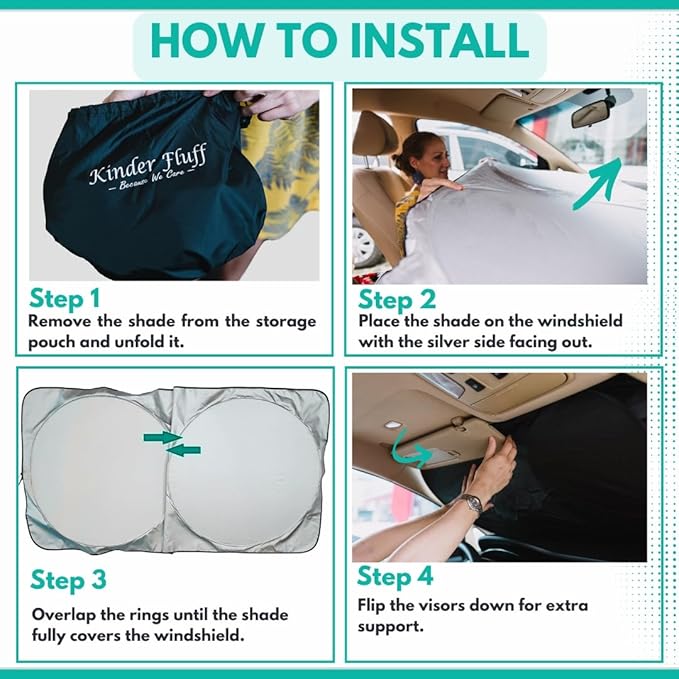 HOW TO INSTALL

Kinder Fluff
— Because We Care —

Step 1
Remove the shade from the storage pouch and unfold it.

Step 2
Place the shade on the windshield with the silver side facing out.

Step 3
Overlap the rings until the shade fully covers the windshield.

Step 4
Flip the visors down for extra support.