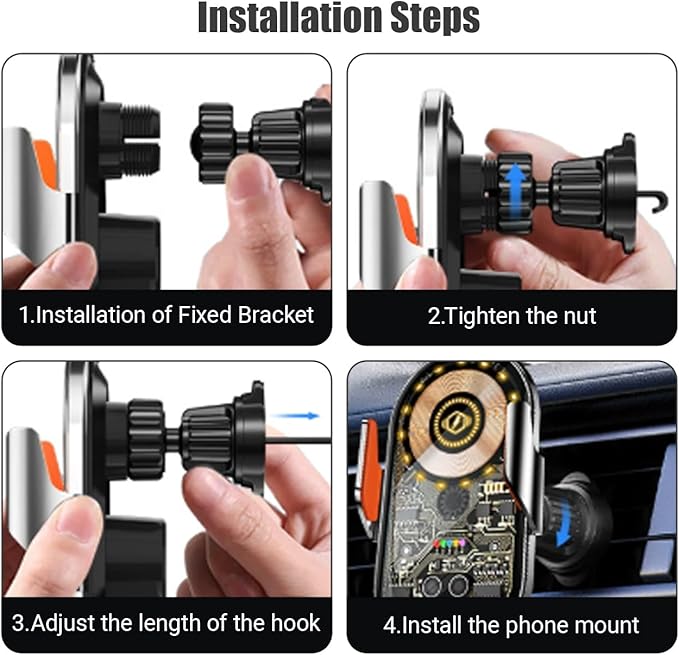 Installation Steps

1.Installation of Fixed Bracket

2.Tighten the nut

3.Adjust the length of the hook

4.Install the phone mount