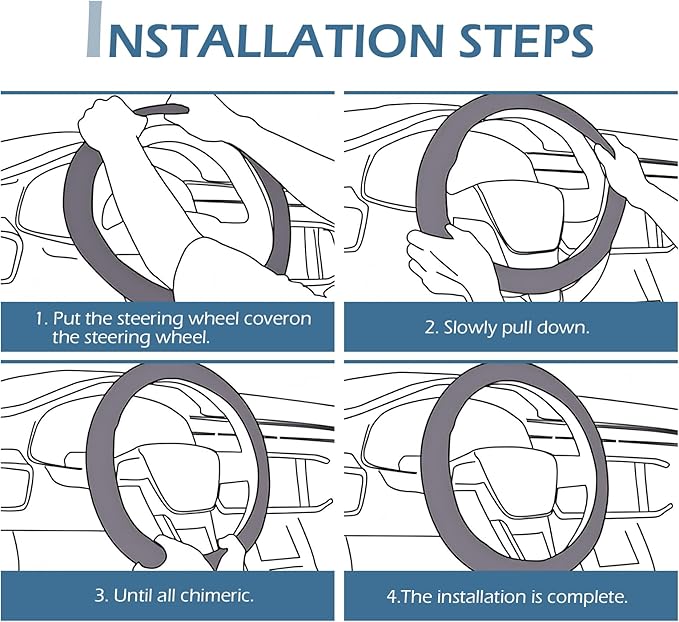 INSTALLATION STEPS

1. Put the steering wheel coveron the steering wheel.

2. Slowly pull down.

3. Until all chimeric.

4.The installation is complete.