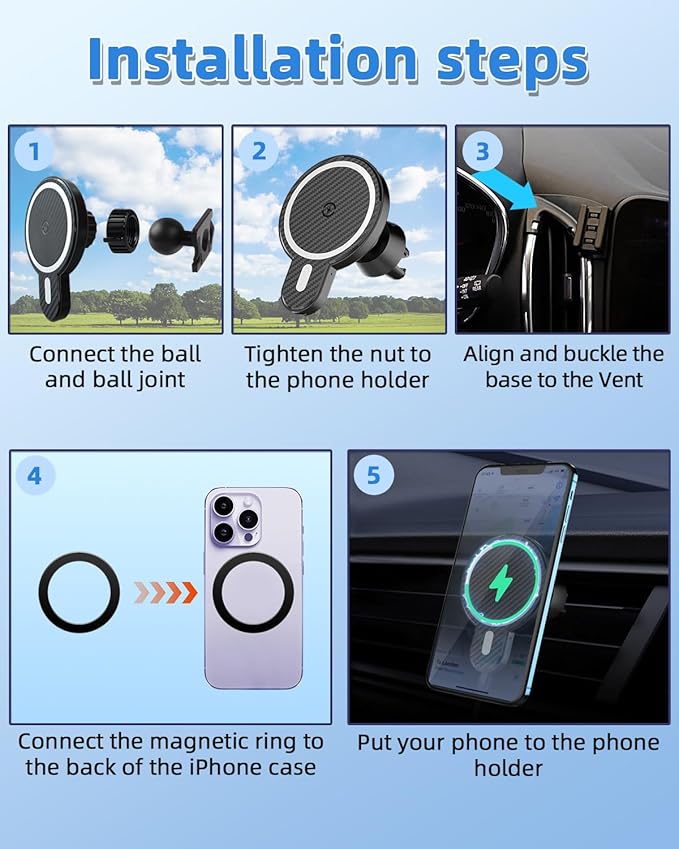 Installation steps

1

Connect the ball and ball joint

2

Tighten the nut to the phone holder

3

Align and buckle the base to the Vent

4

Connect the magnetic ring to the back of the iPhone case

5

Put your phone to the phone holder