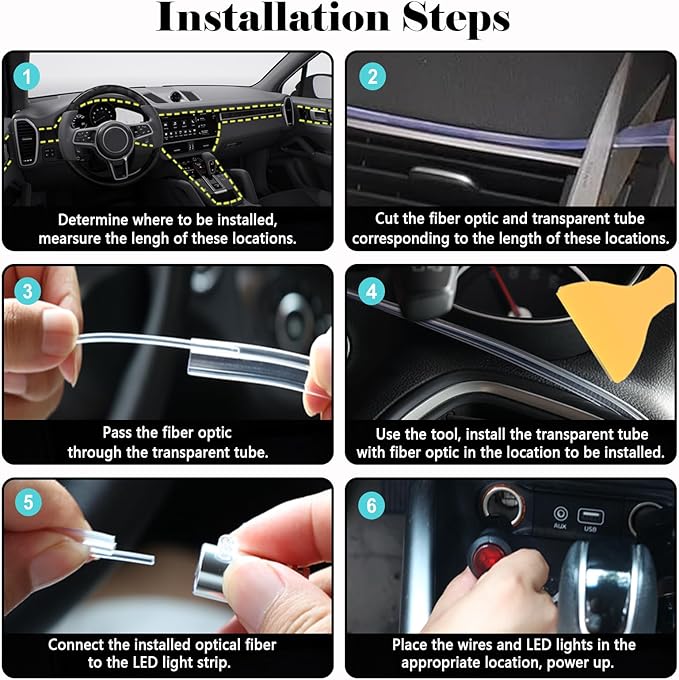 Installation Steps

1

Determine where to be installed, mearsure the lengh of these locations.

2

Cut the fiber optic and transparent tube corresponding to the length of these locations.

3

Pass the fiber optic through the transparent tube.

4

Use the tool, install the transparent tube with fiber optic in the location to be installed.

5

Connect the installed optical fiber to the LED light strip.

6

AUX USB

Place the wires and LED lights in the appropriate location, power up.