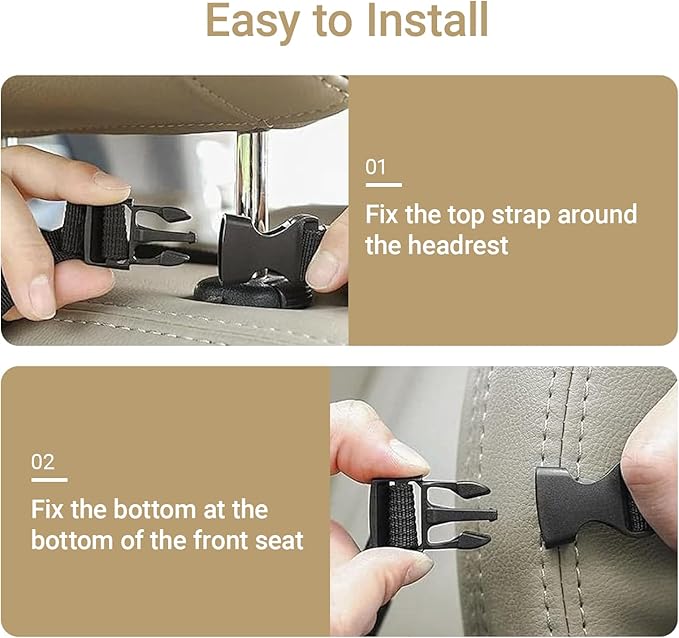 Easy to Install

01

Fix the top strap around the headrest

02

Fix the bottom at the bottom of the front seat