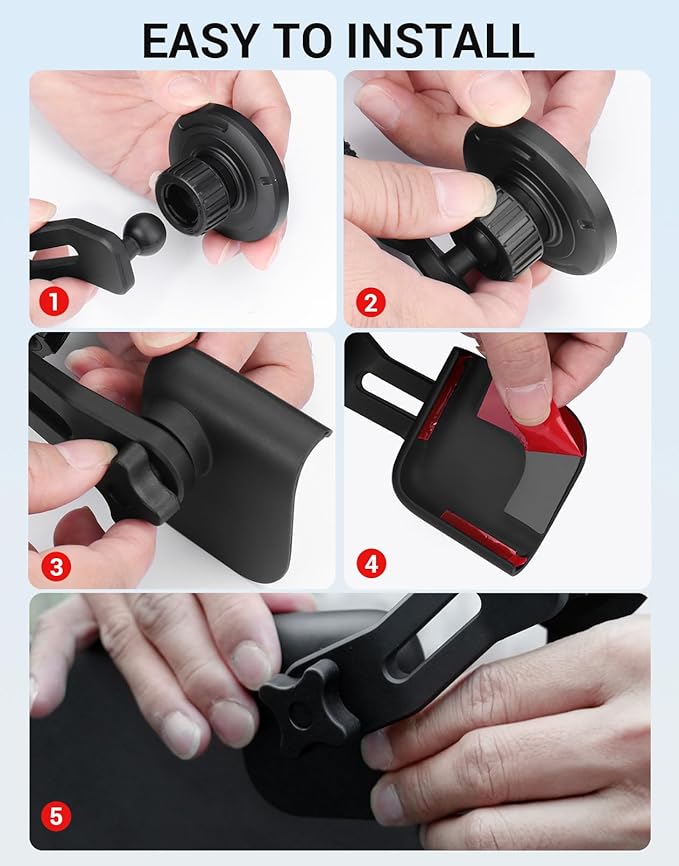 EASY TO INSTALL

1

2

3

4

5