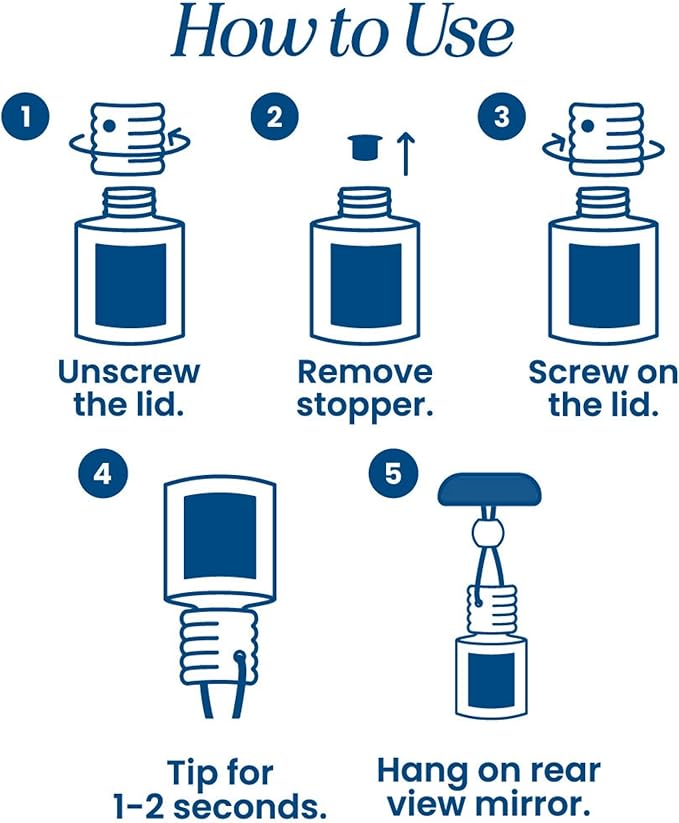 How to Use

1
Unscrew the lid.

2
Remove stopper.

3
Screw on the lid.

4
Tip for 1-2 seconds.

5
Hang on rear view mirror.