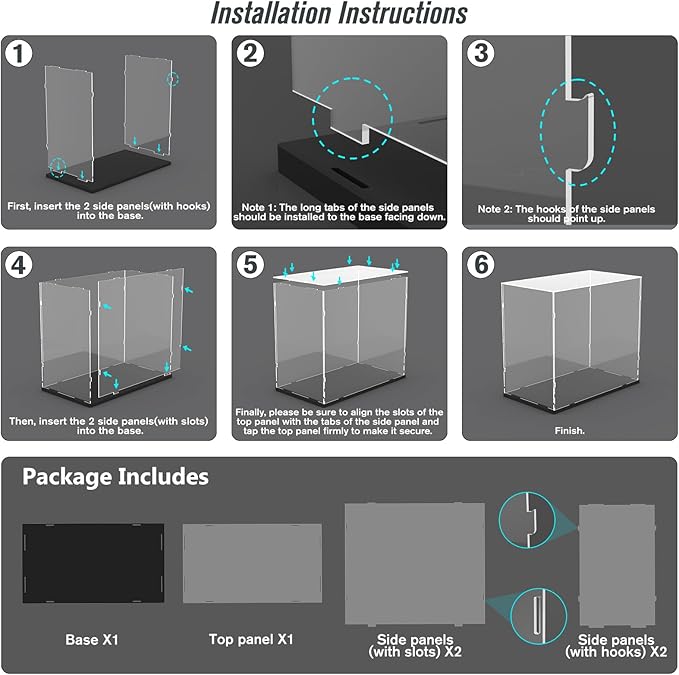 Installation Instructions

1

First, insert the 2 side panels(with hooks) into the base.

2

Note 1: The long tabs of the side panels should be installed to the base facing down.

3

Note 2: The hooks of the side panels should point up.

4

Then, insert the 2 side panels(with slots) into the base.

5

Finally, please be sure to align the slots of the top panel with the tabs of the side panel and tap the top panel firmly to make it secure.

6

Finish.

Package Includes

Base X1

Top panel X1

Side panels (with slots) X2

Side panels (with hooks) X2