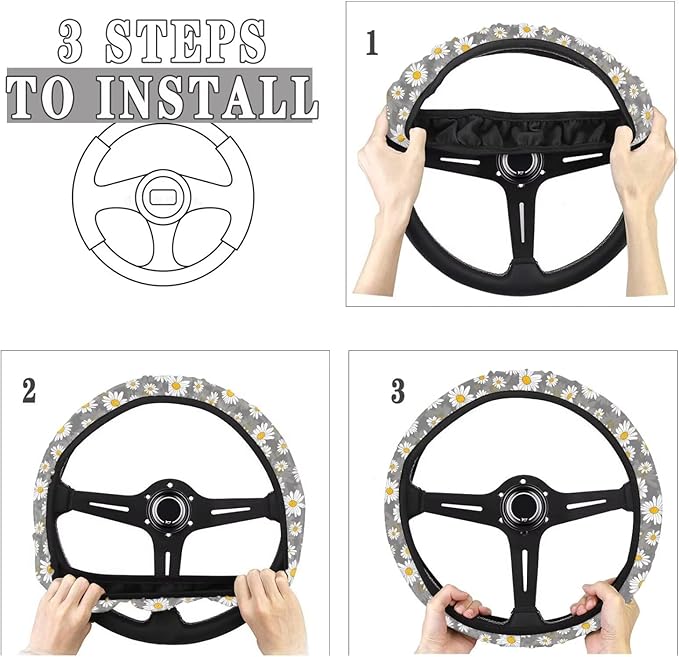 3 STEPS
TO INSTALL

1

2

3