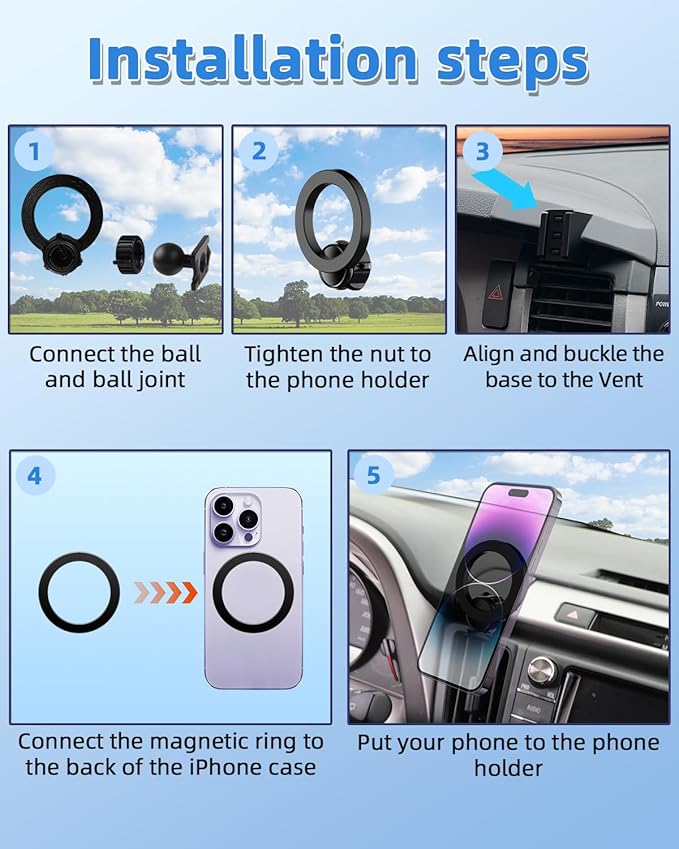 Installation steps

1

Connect the ball and ball joint

2

Tighten the nut to the phone holder

3

Align and buckle the base to the Vent

4

Connect the magnetic ring to the back of the iPhone case

5

Put your phone to the phone holder