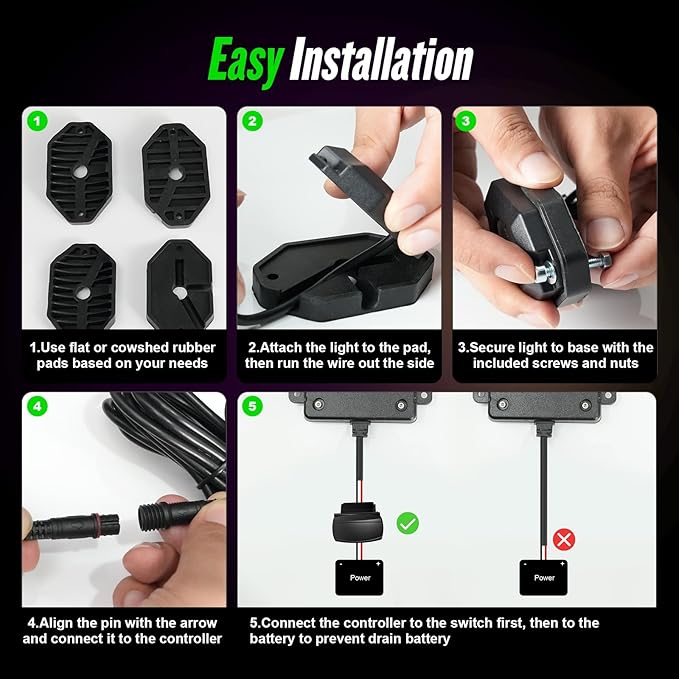 Easy Installation

1

1.Use flat or cowshed rubber pads based on your needs

2

2.Attach the light to the pad, then run the wire out the side

3

3.Secure light to base with the included screws and nuts

4

4.Align the pin with the arrow and connect it to the controller

5

Power

Power

5.Connect the controller to the switch first, then to the battery to prevent drain battery