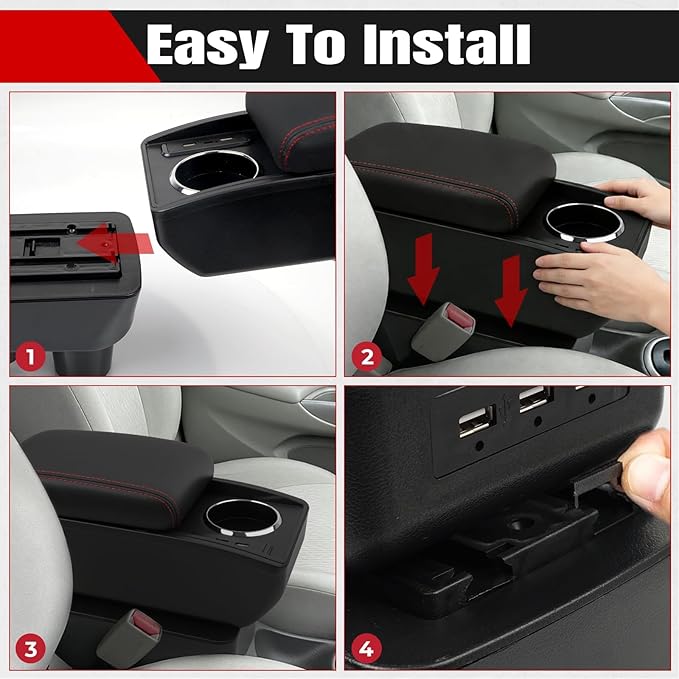 Easy To Install

1

2

3

4