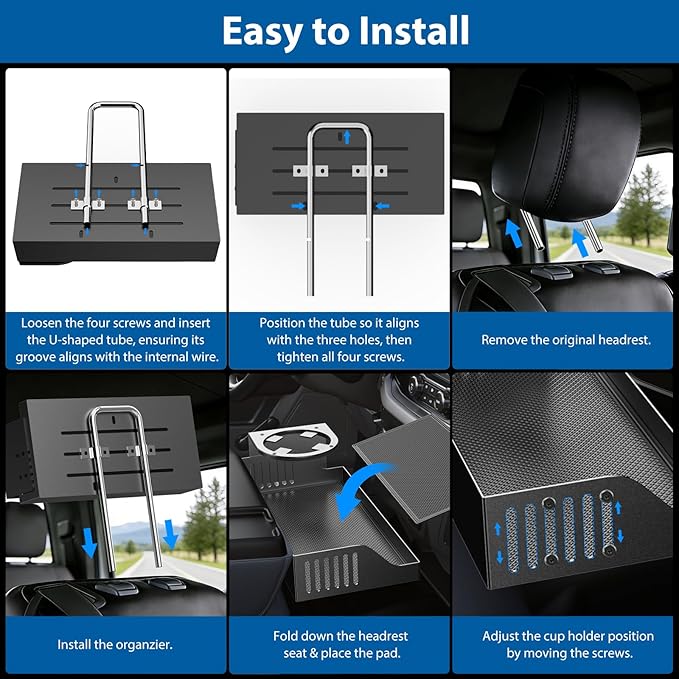 Easy to Install

Loosen the four screws and insert the U-shaped tube, ensuring its groove aligns with the internal wire.

Position the tube so it aligns with the three holes, then tighten all four screws.

Remove the original headrest.

Install the organzier.

Fold down the headrest seat & place the pad.

Adjust the cup holder position by moving the screws.