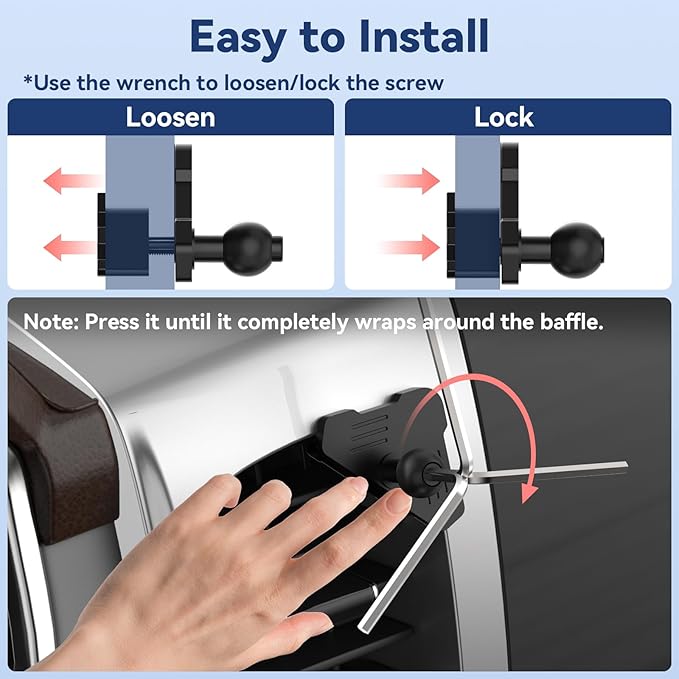 Easy to Install

*Use the wrench to loosen/lock the screw

Loosen

Lock

Note: Press it until it completely wraps around the baffle.