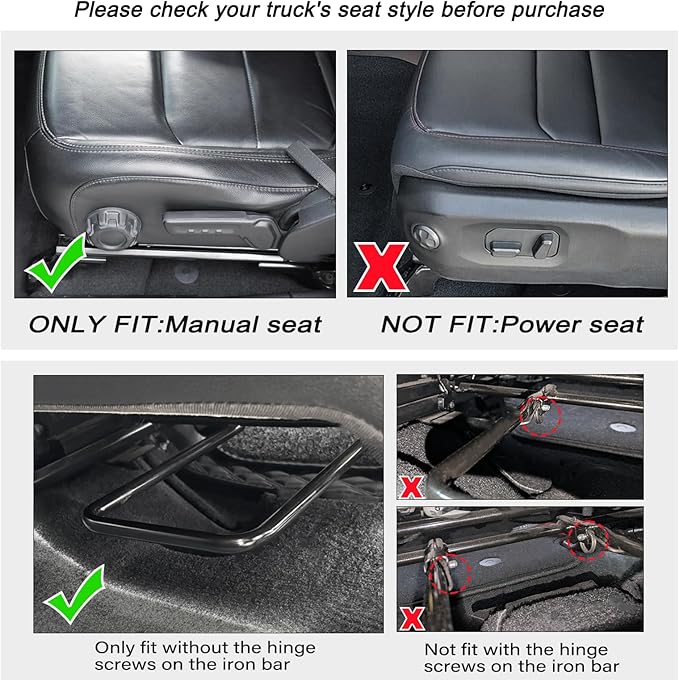 Please check your truck's seat style before purchase

ONLY FIT:Manual seat

NOT FIT:Power seat

Only fit without the hinge screws on the iron bar

Not fit with the hinge screws on the iron bar