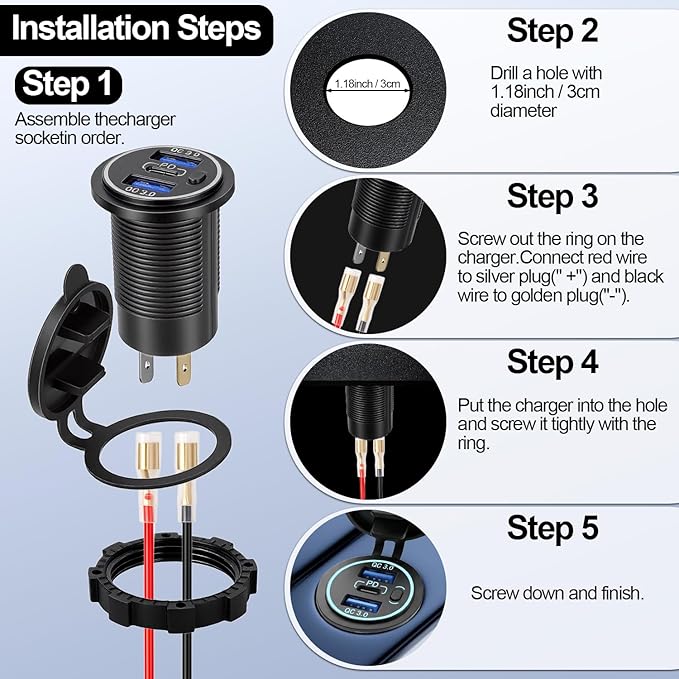 Installation Steps

Step 1

Assemble thecharger socketin order.

QC 3.0
PD
QC 3.0

Step 2

1.18inch / 3cm

Drill a hole with 1.18inch / 3cm diameter

Step 3

Screw out the ring on the charger.Connect red wire to silver plug(" +") and black wire to golden plug("-").

Step 4

Put the charger into the hole and screw it tightly with the ring.

Step 5

QC 3.0
PD
QC 3.0

Screw down and finish.