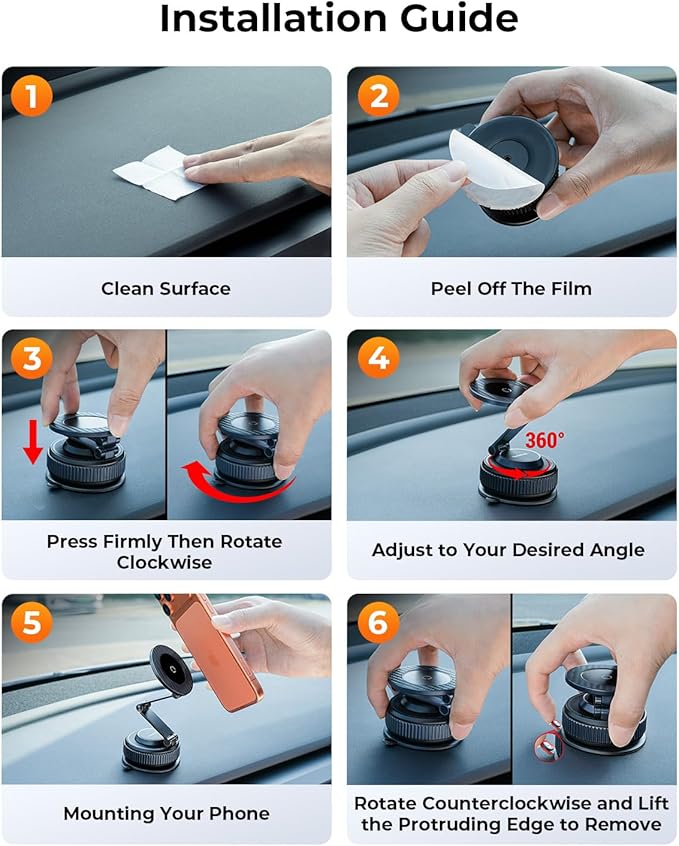 Installation Guide

1

Clean Surface

2

Peel Off The Film

3

Press Firmly Then Rotate Clockwise

4

360°

Adjust to Your Desired Angle

5

Mounting Your Phone

6

Rotate Counterclockwise and Lift the Protruding Edge to Remove