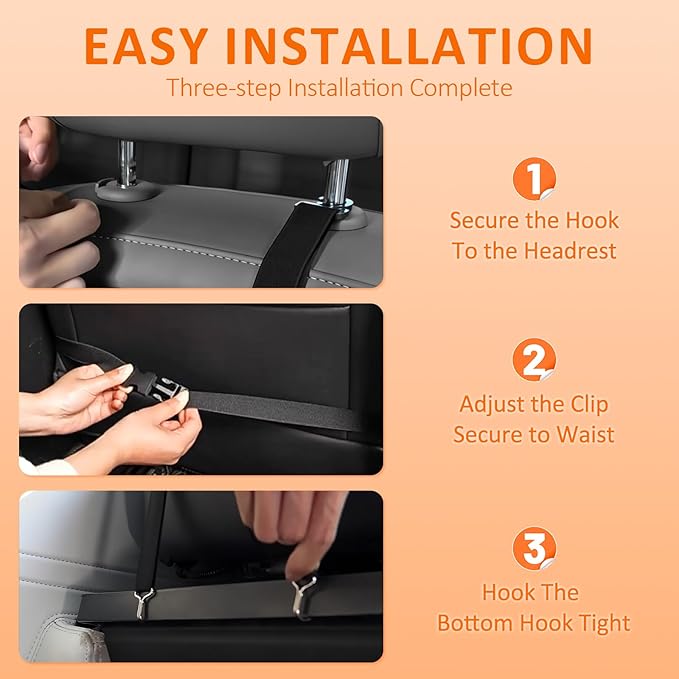 EASY INSTALLATION
Three-step Installation Complete

1
Secure the Hook To the Headrest

2
Adjust the Clip Secure to Waist

3
Hook The Bottom Hook Tight