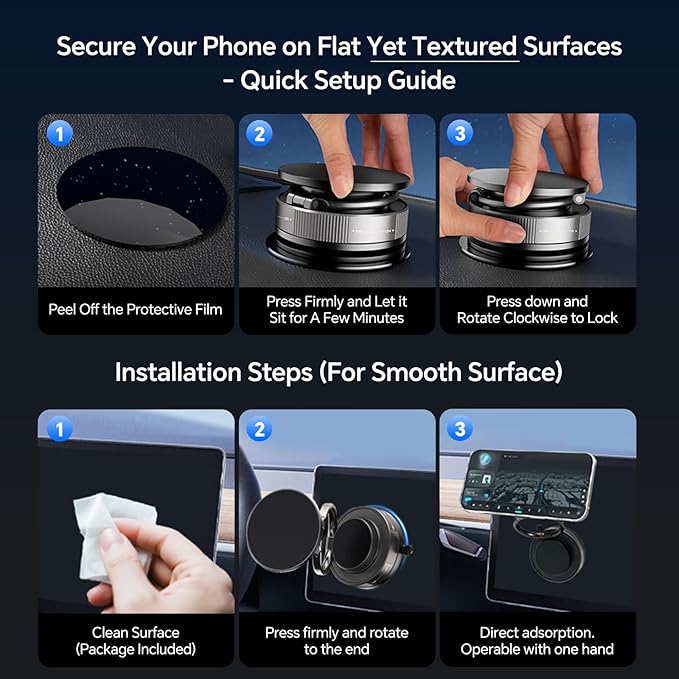 Secure Your Phone on Flat Yet Textured Surfaces - Quick Setup Guide

1
Peel Off the Protective Film

2
Press Firmly and Let it Sit for A Few Minutes

3
Press down and Rotate Clockwise to Lock

Installation Steps (For Smooth Surface)

1
Clean Surface (Package Included)

2
Press firmly and rotate to the end

3
Direct adsorption. Operable with one hand