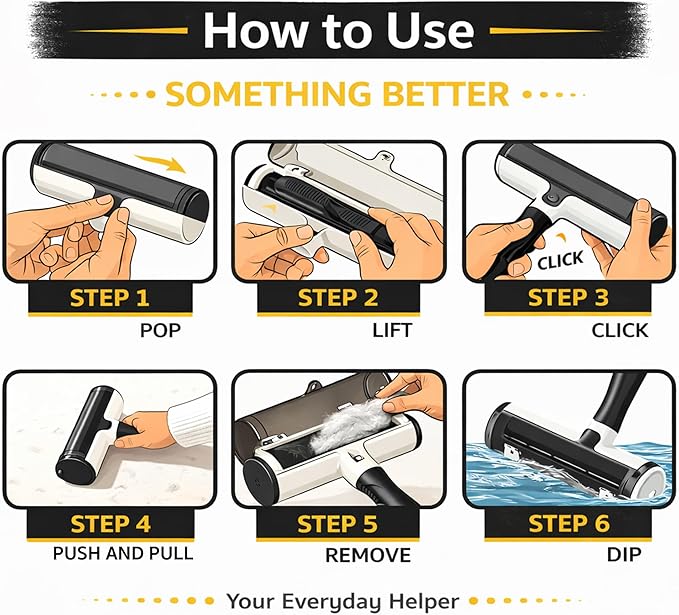 How to Use

SOMETHING BETTER

STEP 1
POP

STEP 2
LIFT

CLICK
STEP 3
CLICK

STEP 4
PUSH AND PULL

STEP 5
REMOVE

STEP 6
DIP

Your Everyday Helper