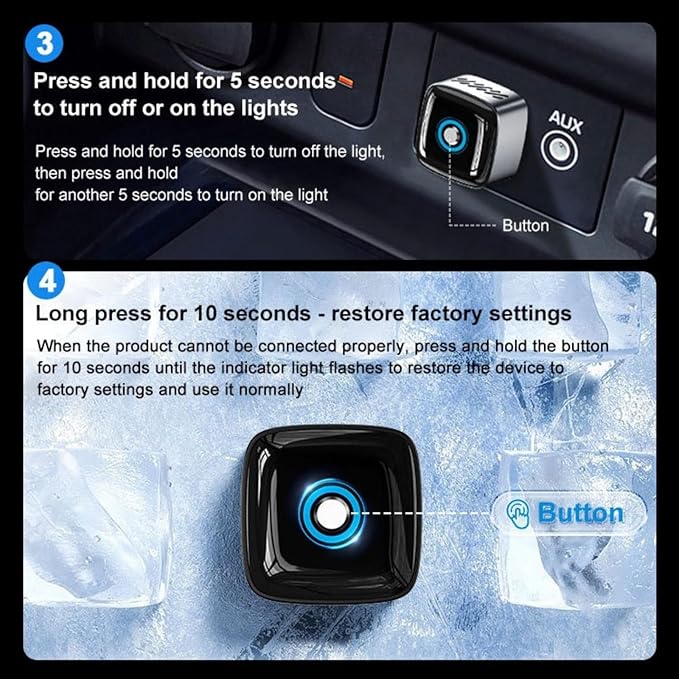 3

Press and hold for 5 seconds to turn off or on the lights

Press and hold for 5 seconds to turn off the light, then press and hold for another 5 seconds to turn on the light

AUX

Button

4

Long press for 10 seconds - restore factory settings

When the product cannot be connected properly, press and hold the button for 10 seconds until the indicator light flashes to restore the device to factory settings and use it normally

Button