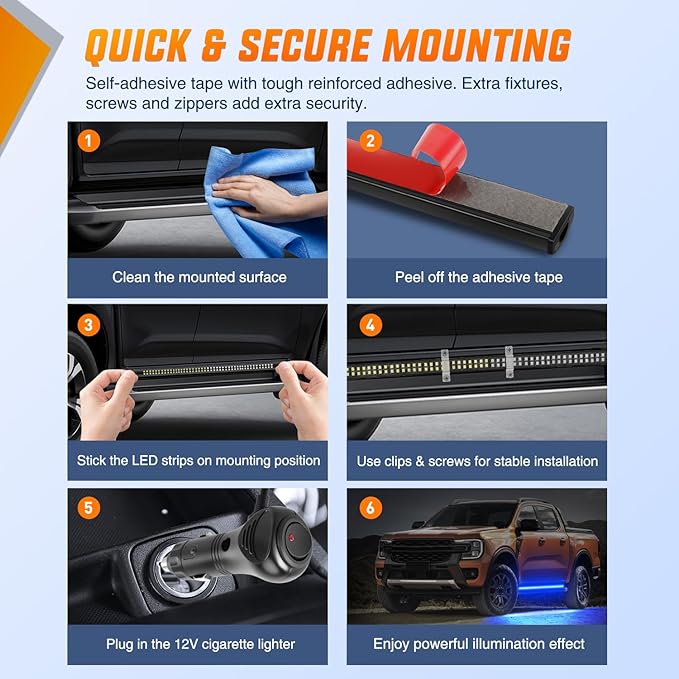 QUICK & SECURE MOUNTING

Self-adhesive tape with tough reinforced adhesive. Extra fixtures, screws and zippers add extra security.

1

Clean the mounted surface

2

Peel off the adhesive tape

3

Stick the LED strips on mounting position

4

Use clips & screws for stable installation

5

Plug in the 12V cigarette lighter

6

Enjoy powerful illumination effect